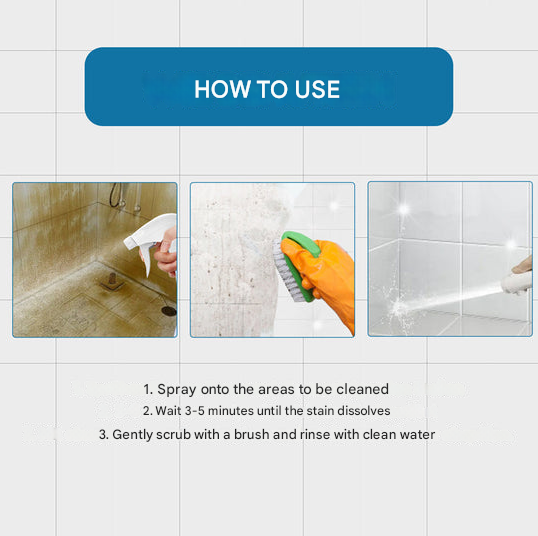 HOW TO USE

1. Spray onto the areas to be cleaned
2. Wait 3-5 minutes until the stain dissolves
3. Gently scrub with a brush and rinse with clean water