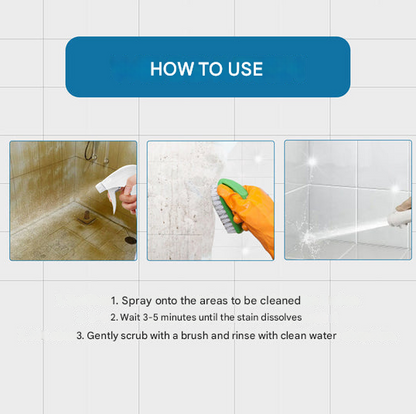 HOW TO USE

1. Spray onto the areas to be cleaned
2. Wait 3-5 minutes until the stain dissolves
3. Gently scrub with a brush and rinse with clean water