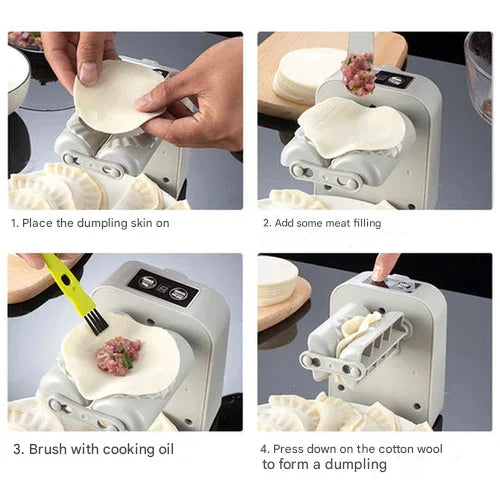 1. Place the dumpling skin on

2. Add some meat filling

3. Brush with cooking oil

4. Press down on the cotton wool to form a dumpling