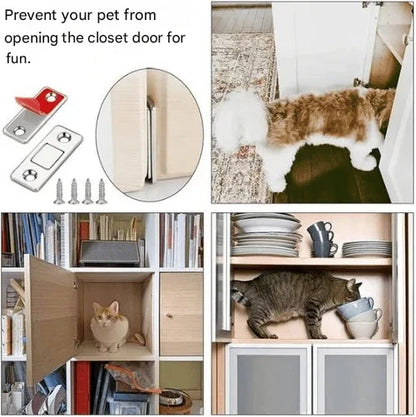 Prevent your pet from opening the closet door for fun.