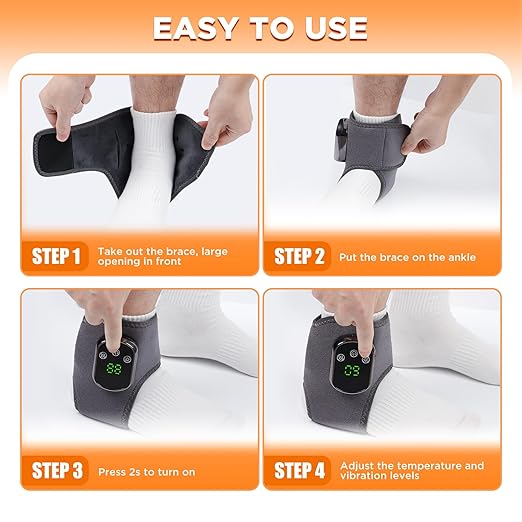 EASY TO USE

STEP 1 Take out the brace, large opening in front

STEP 2 Put the brace on the ankle

88

STEP 3 Press 2s to turn on

03

STEP 4 Adjust the temperature and vibration levels