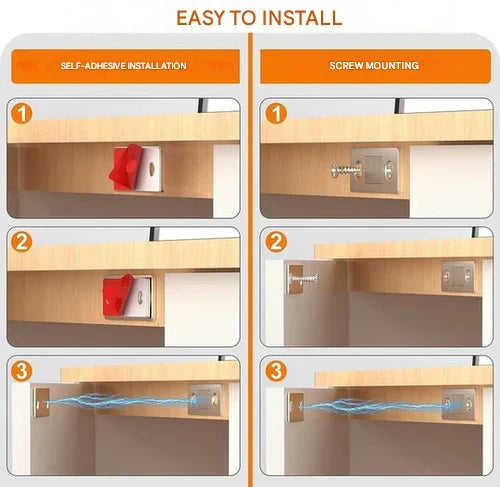 EASY TO INSTALL

SELF-ADHESIVE INSTALLATION

1

2

3

SCREW MOUNTING

1

2

3