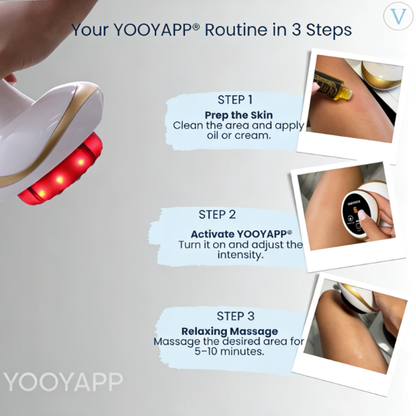 V

Your YOOYAPP® Routine in 3 Steps

STEP 1
Prep the Skin
Clean the area and apply oil or cream.

STEP 2
Activate YOOYAPP®
Turn it on and adjust the intensity.

STEP 3
Relaxing Massage
Massage the desired area for 5–10 minutes.

YOOYAPP