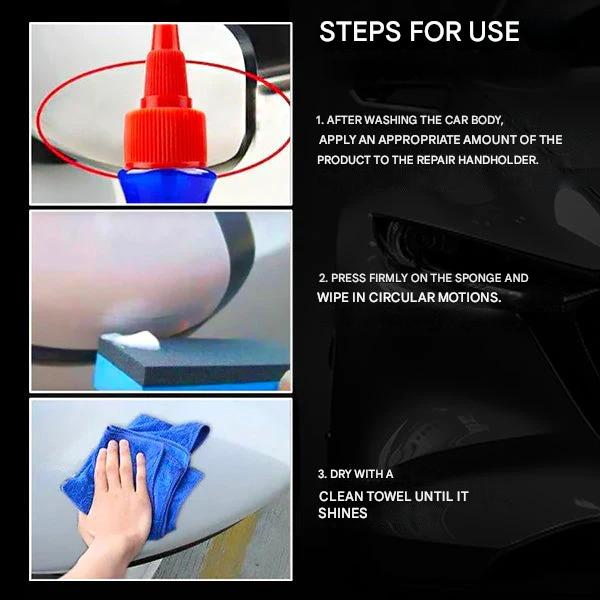 STEPS FOR USE

1. AFTER WASHING THE CAR BODY, APPLY AN APPROPRIATE AMOUNT OF THE PRODUCT TO THE REPAIR HANDHOLDER.

2. PRESS FIRMLY ON THE SPONGE AND WIPE IN CIRCULAR MOTIONS.

3. DRY WITH A CLEAN TOWEL UNTIL IT SHINES